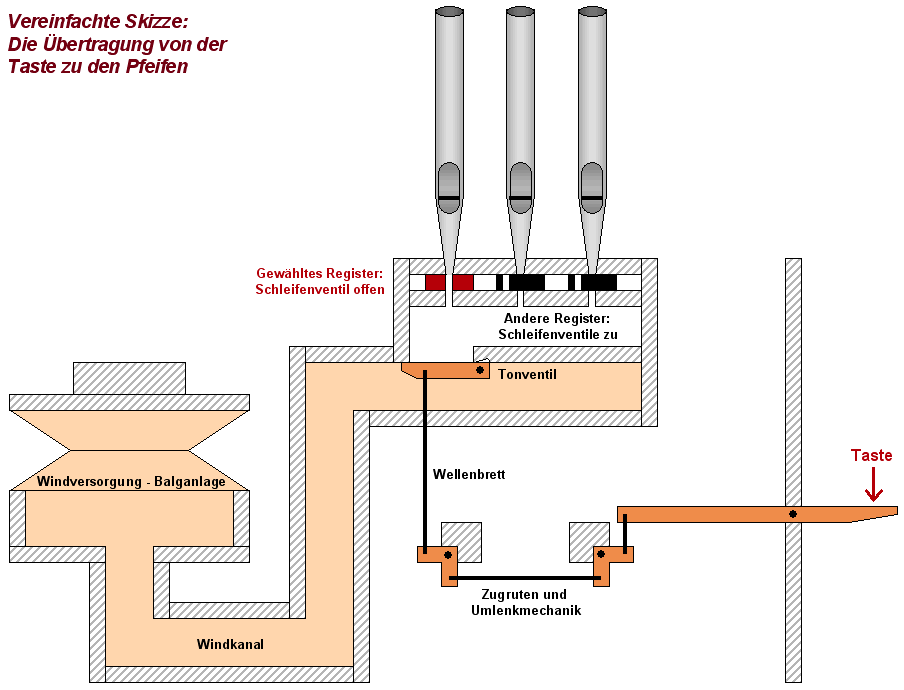 Vereinfachte Skizze:
Die Übertragung von der Taste zu den Pfeifen

Gewähltes Register:
Schleifenventil offen

Andere Register:
Schleifenventile zu

Tonventil

Windversorgung - Balganlage

Wellenbrett

Taste

Zugruten und Umlenkmechanik

Windkanal